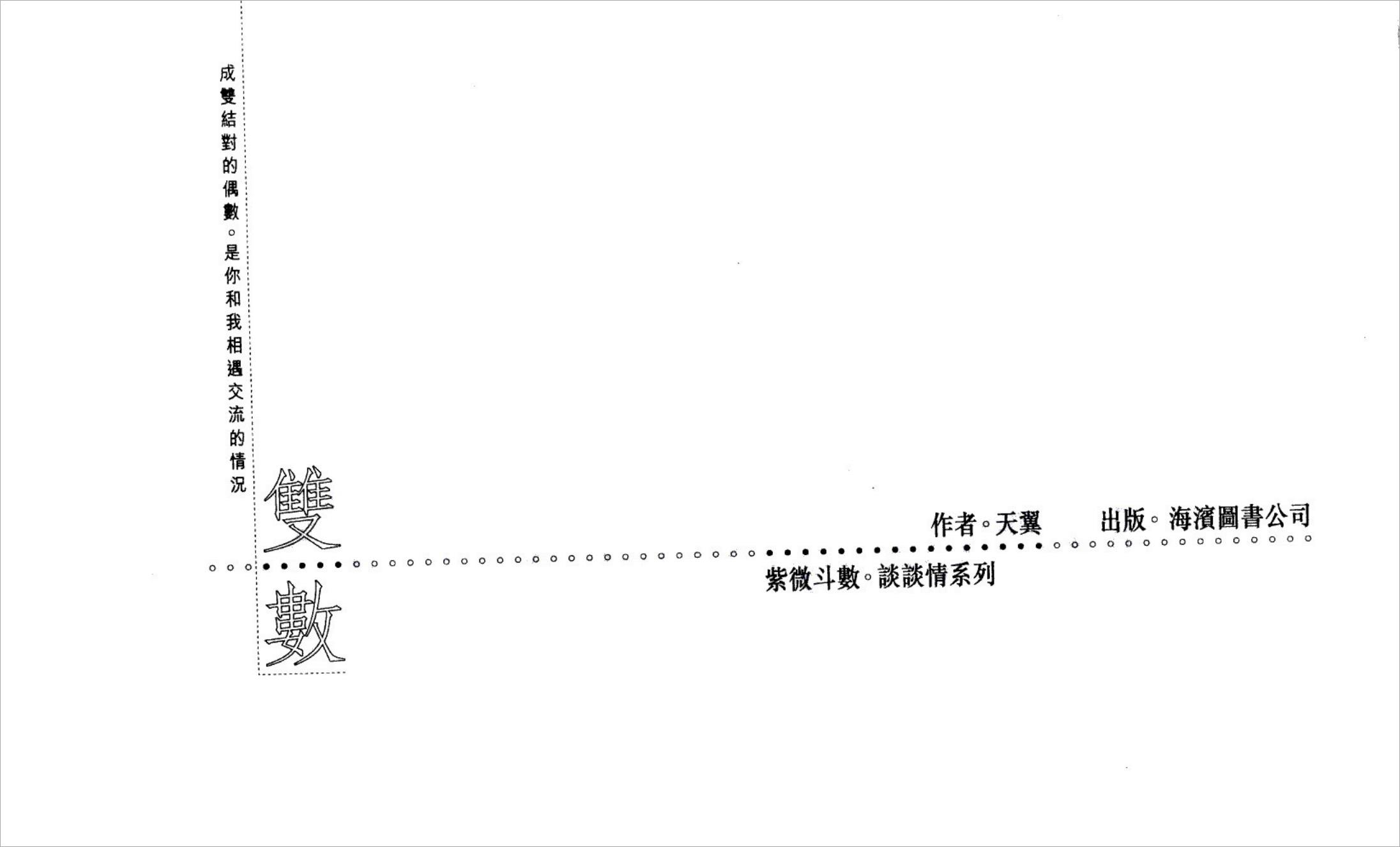 成雙結對的偶數。是你和我相遇交流的情況

雙數

作者。天翼　出版。海濱圖書公司

紫微斗數。談談情系列